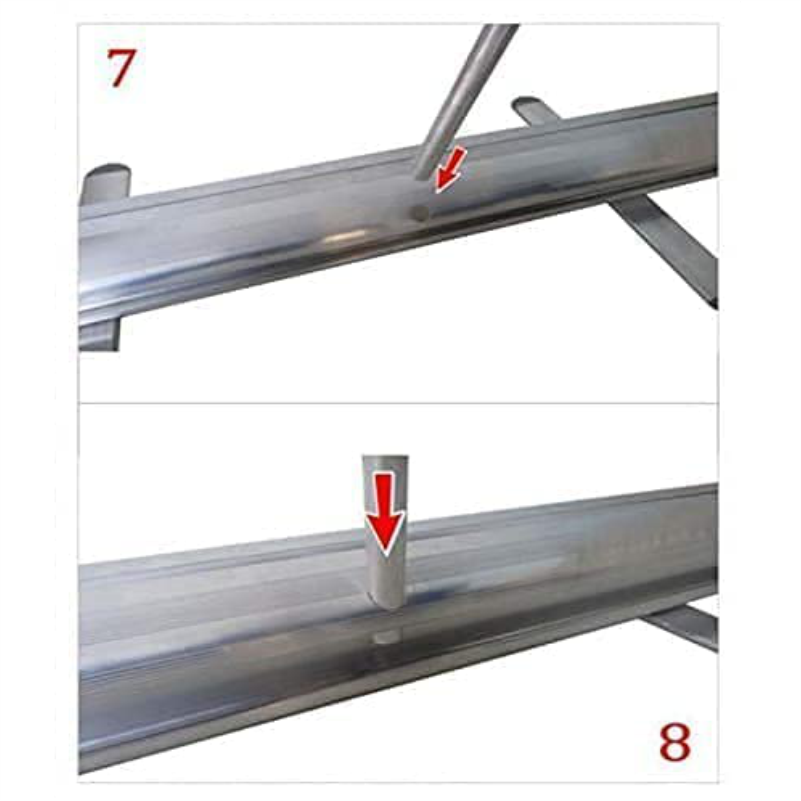 7

8