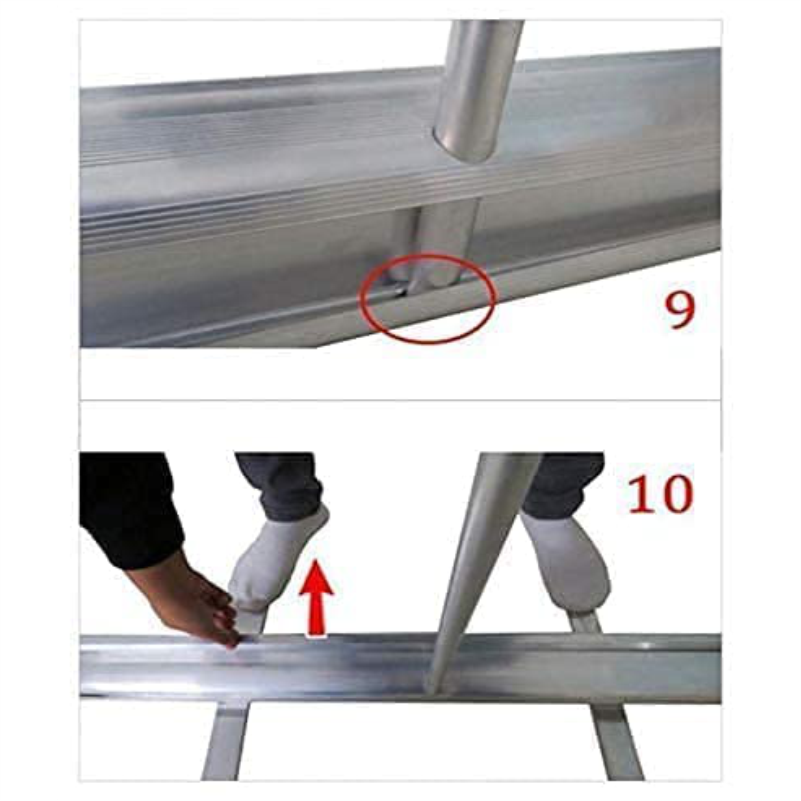 9

10